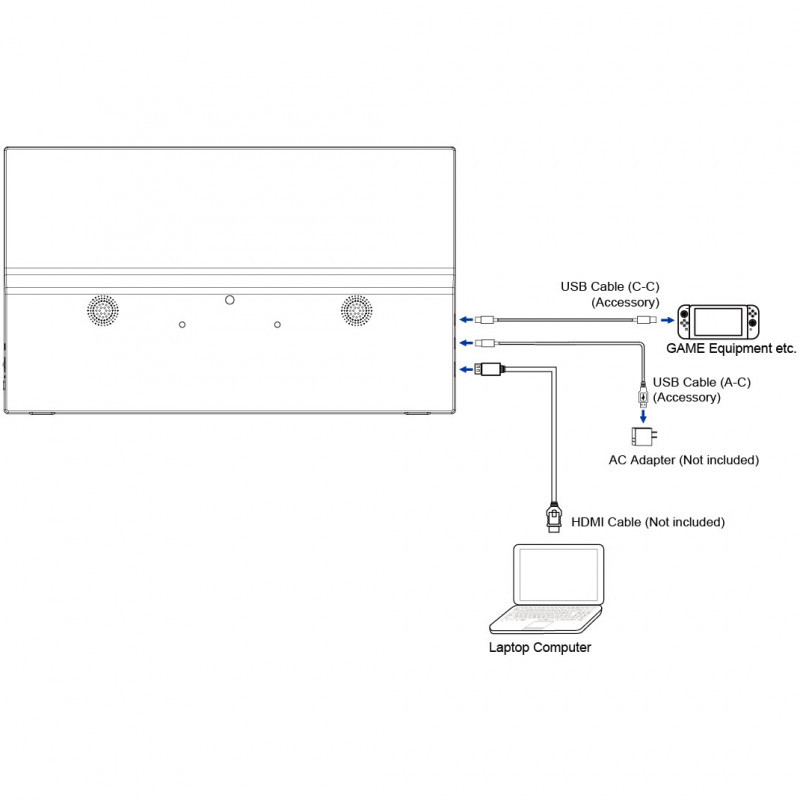 USB Cable (C-C)
(Accessory)

GAME Equipment etc.

USB Cable (A-C)
(Accessory)

AC Adapter (Not included)

HDMI Cable (Not included)

Laptop Computer