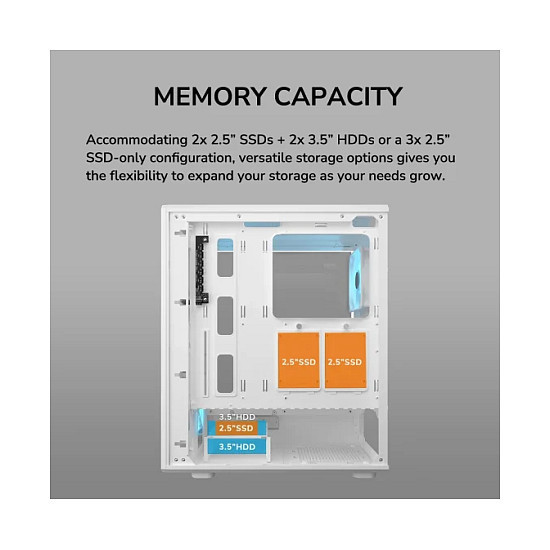 MEMORY CAPACITY

Accommodating 2x 2.5" SSDs + 2x 3.5" HDDs or a 3x 2.5" SSD-only configuration, versatile storage options gives you the flexibility to expand your storage as your needs grow.

2.5"SSD
2.5"SSD
3.5"HDD
2.5"SSD
3.5"HDD