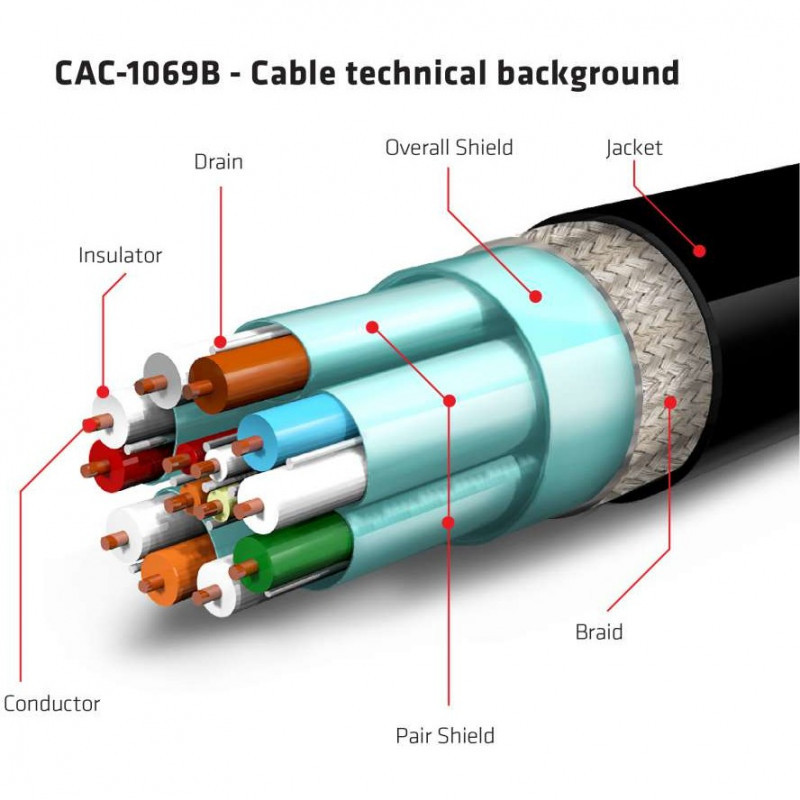 CAC-1069B - Cable technical background

Drain

Overall Shield

Jacket

Insulator

Braid

Conductor

Pair Shield