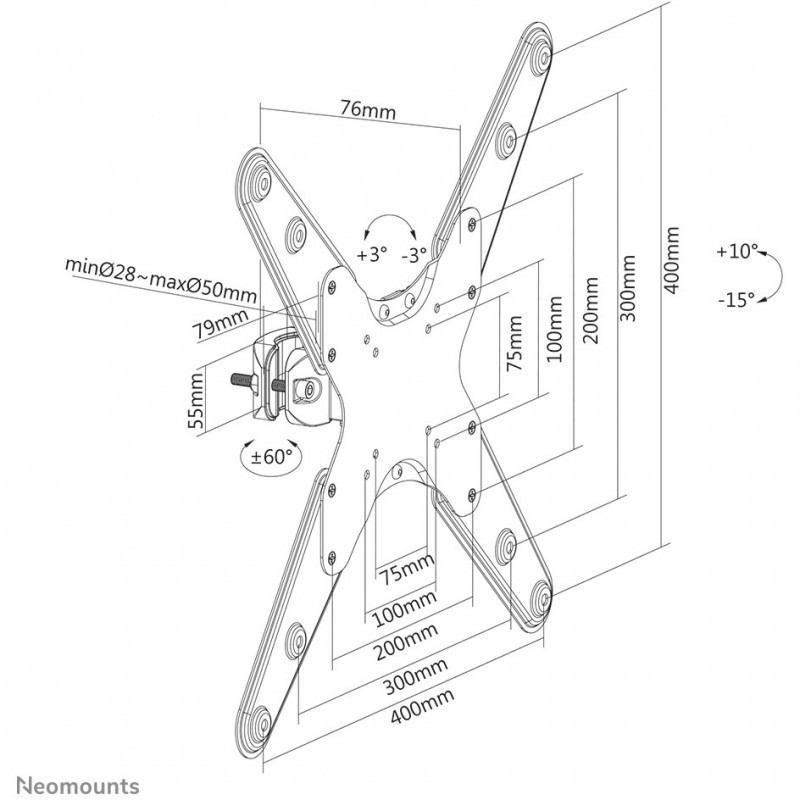 76mm

+3° -3°

minØ28~maxØ50mm

79mm

55mm

±60°

75mm

100mm

200mm

300mm

400mm

+10°

-15°

75mm

100mm

200mm

300mm

400mm

Neomounts