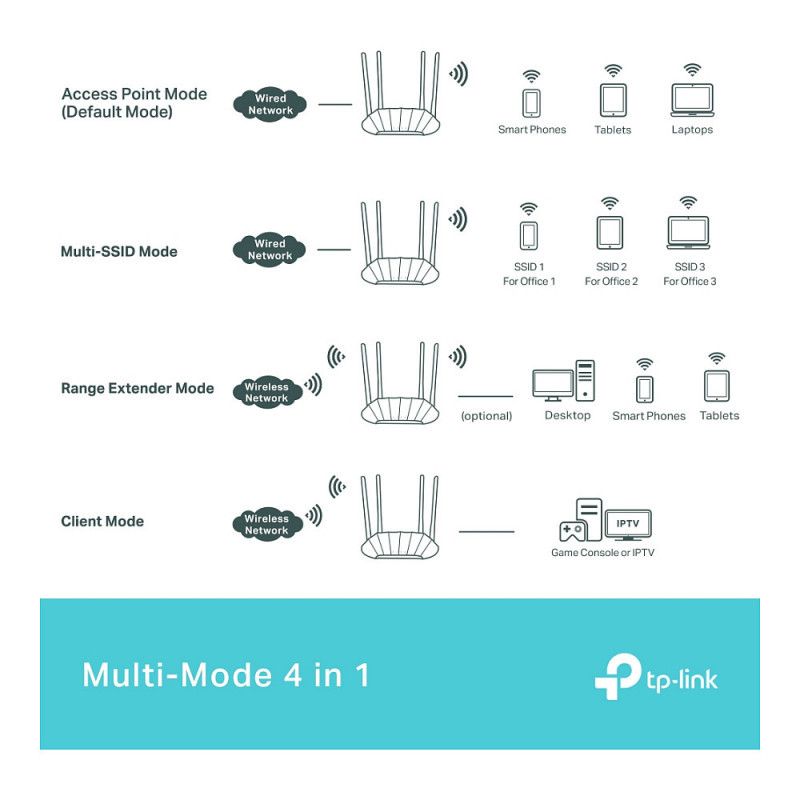 Access Point Mode
(Default Mode)

Wired Network

Smart Phones

Tablets

Laptops

Multi-SSID Mode

Wired Network

SSID 1
For Office 1

SSID 2
For Office 2

SSID 3
For Office 3

Range Extender Mode

Wireless Network

(optional)

Desktop

Smart Phones

Tablets

Client Mode

Wireless Network

IPTV

Game Console or IPTV

Multi-Mode 4 in 1

tp-link