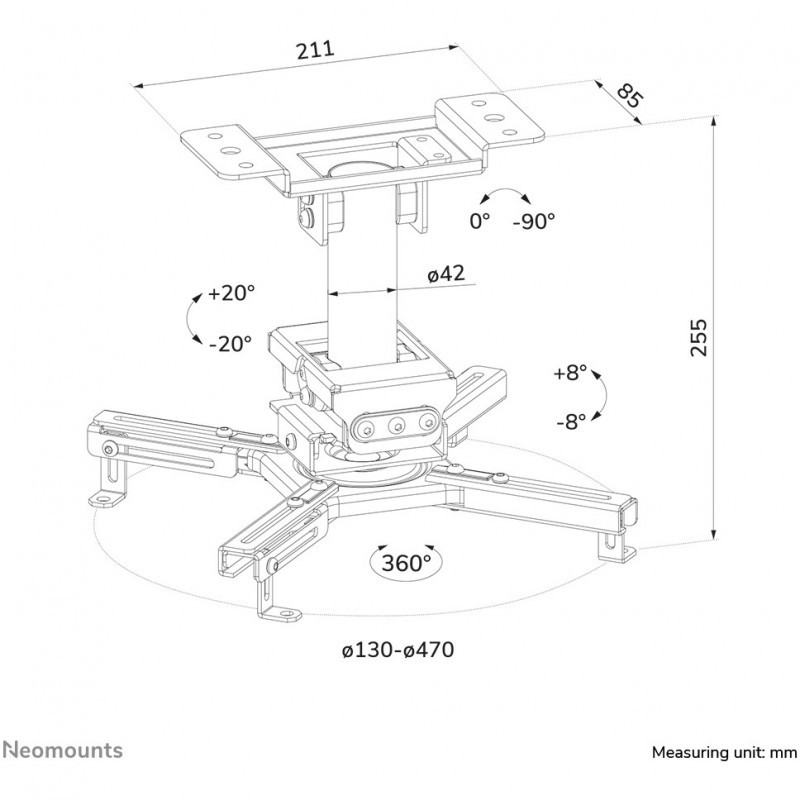 211

85

0° -90°

ø42

+20°

-20°

255

+8°

-8°

360°

ø130-ø470

Neomounts

Measuring unit: mm