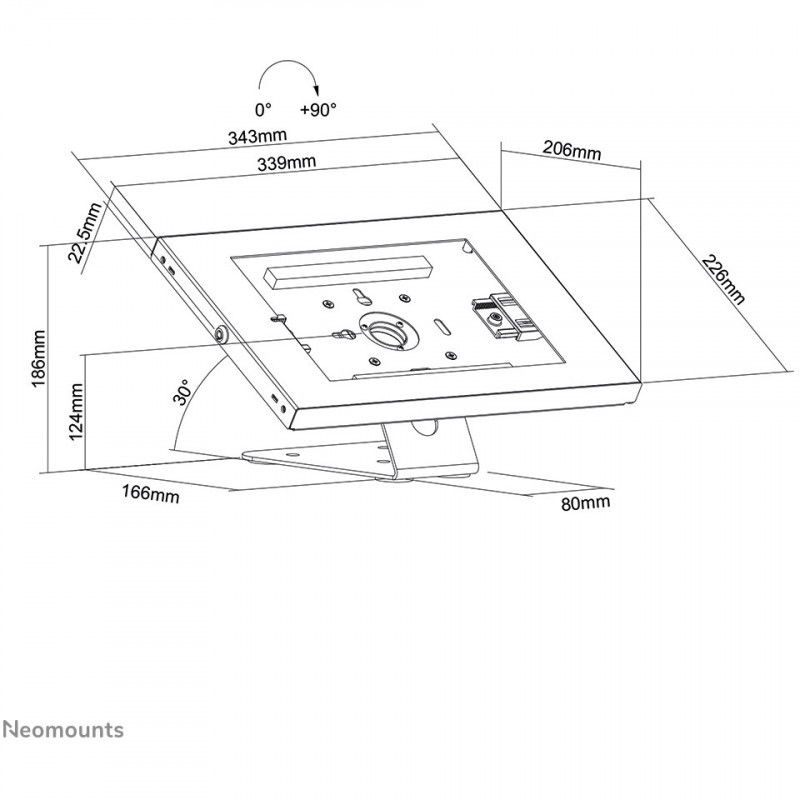 0°
+90°
343mm
339mm
206mm
22.5mm
226mm
186mm
124mm
30°
166mm
80mm

Neomounts