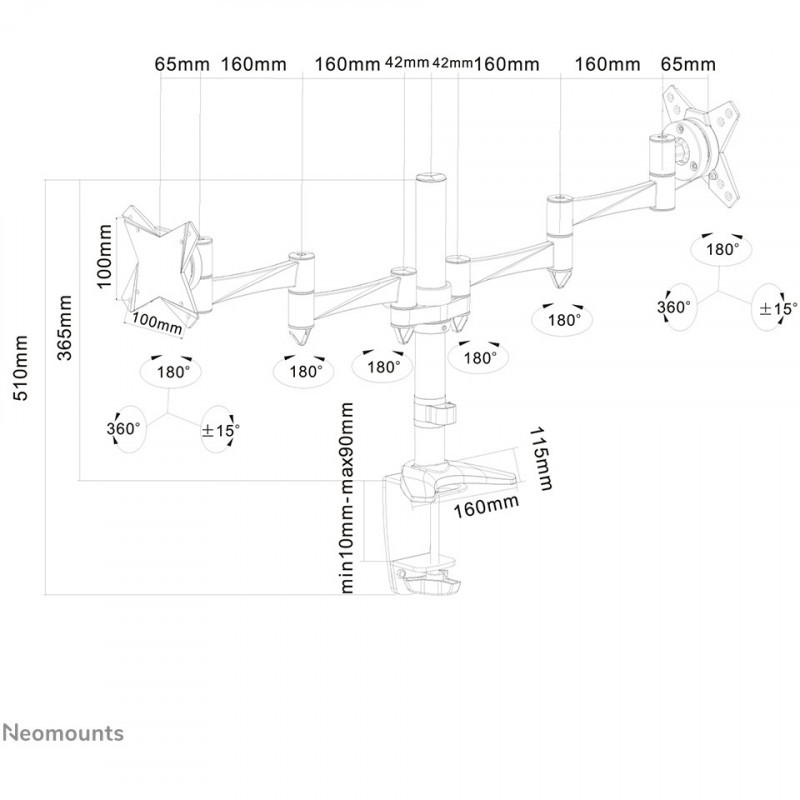 65mm 160mm 160mm 42mm 42mm 160mm 160mm 65mm

100mm

100mm

365mm

510mm

180°

360°

±15°

180°

180°

180°

180°

180°

360°

±15°

min10mm-max90mm

115mm

160mm

Neomounts