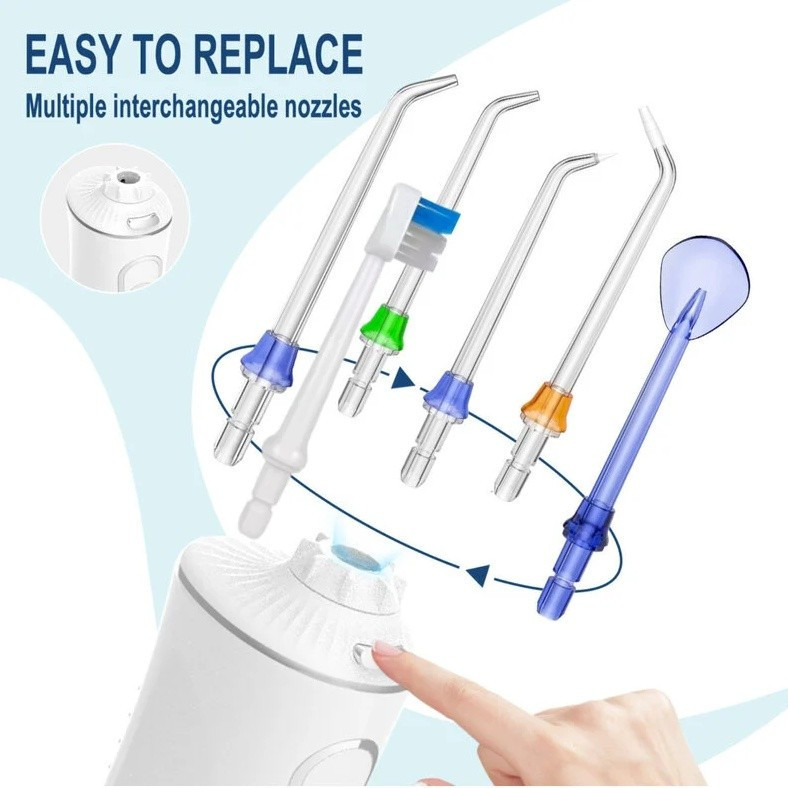 EASY TO REPLACE
Multiple interchangeable nozzles